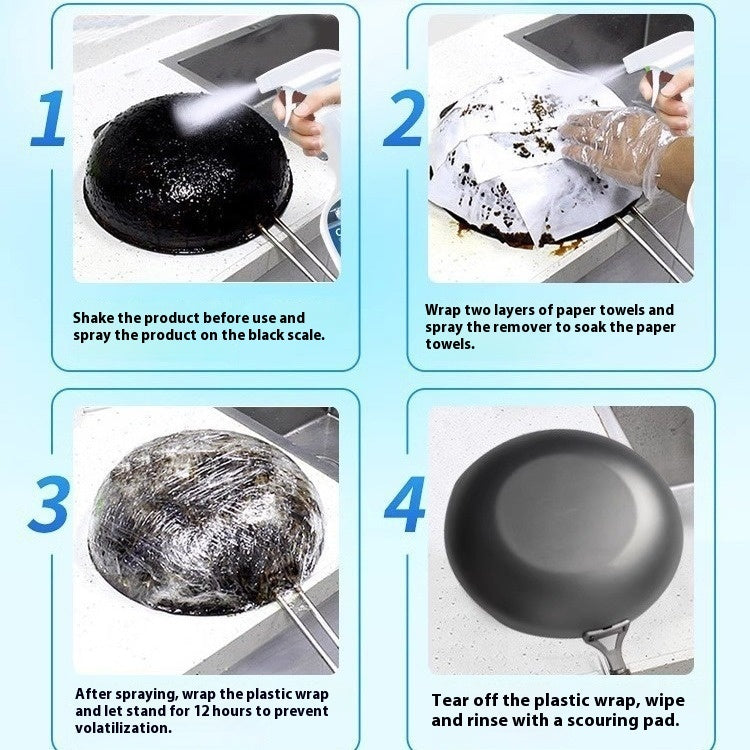 1

Shake the product before use and spray the product on the black scale.

2

Wrap two layers of paper towels and spray the remover to soak the paper towels.

3

After spraying, wrap the plastic wrap and let stand for 12 hours to prevent volatilization.

4

Tear off the plastic wrap, wipe and rinse with a scouring pad.